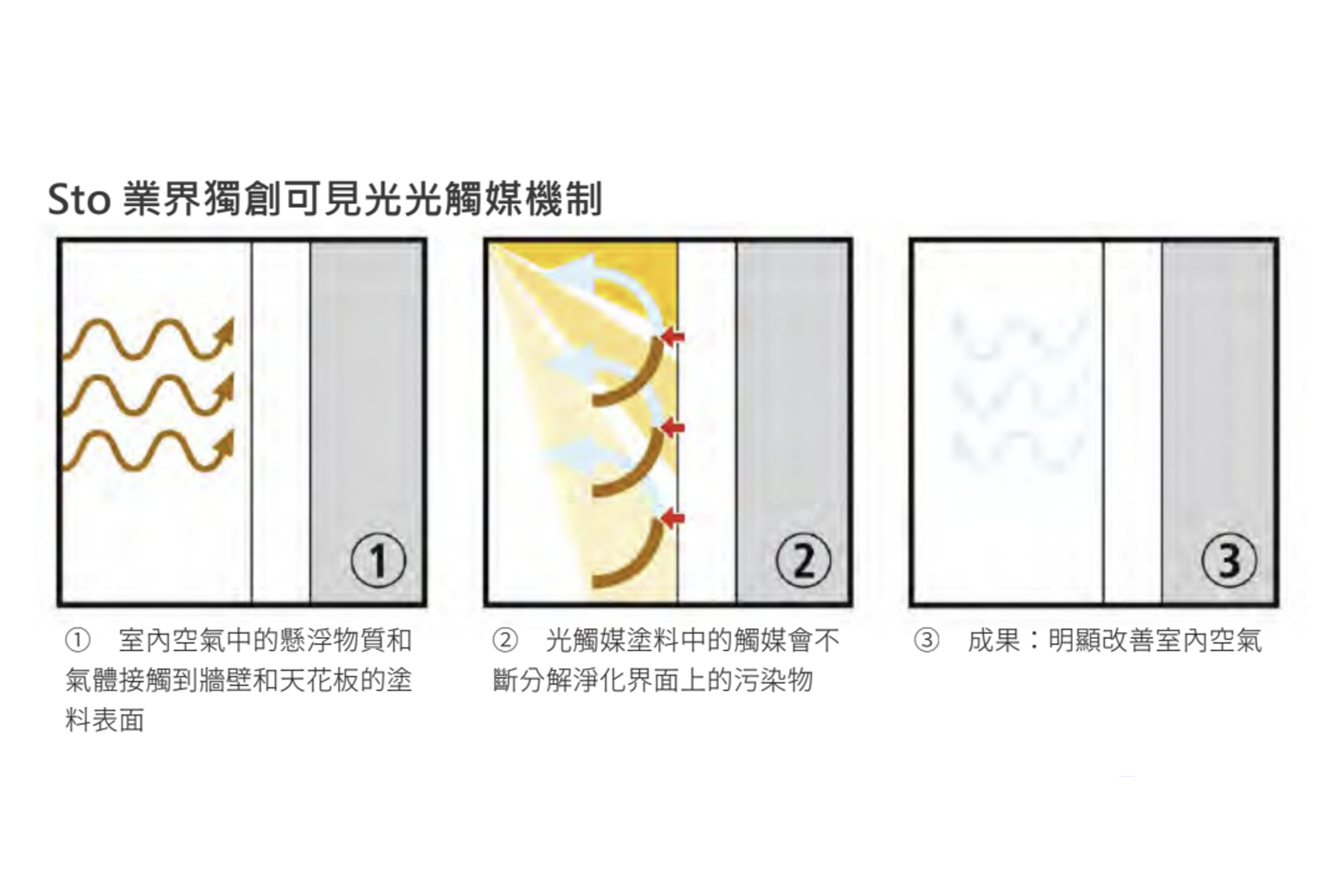 Sto 業界獨創可見光光觸媒機制

1

2

3

① 室內空氣中的懸浮物質和氣體接觸到牆壁和天花板的塗料表面

② 光觸媒塗料中的觸媒會不斷分解淨化界面上的污染物

③ 成果：明顯改善室內空氣